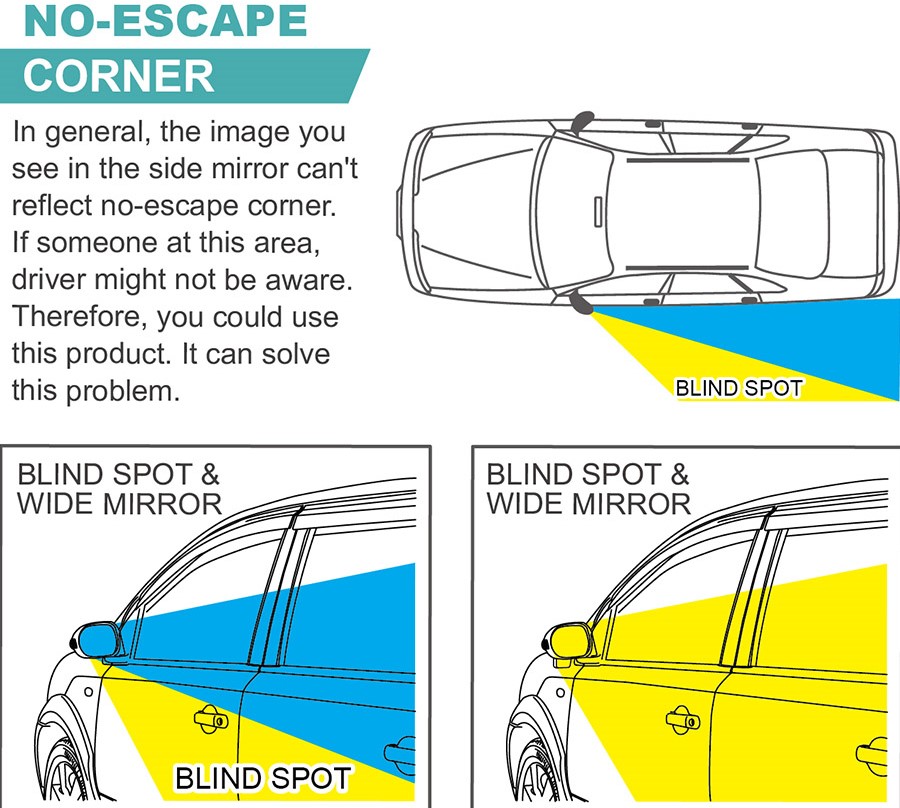 NO-ESCAPE
CORNER

In general, the image you see in the side mirror can't reflect no-escape corner. If someone at this area, driver might not be aware. Therefore, you could use this product. It can solve this problem.

BLIND SPOT

BLIND SPOT &
WIDE MIRROR

BLIND SPOT

BLIND SPOT &
WIDE MIRROR